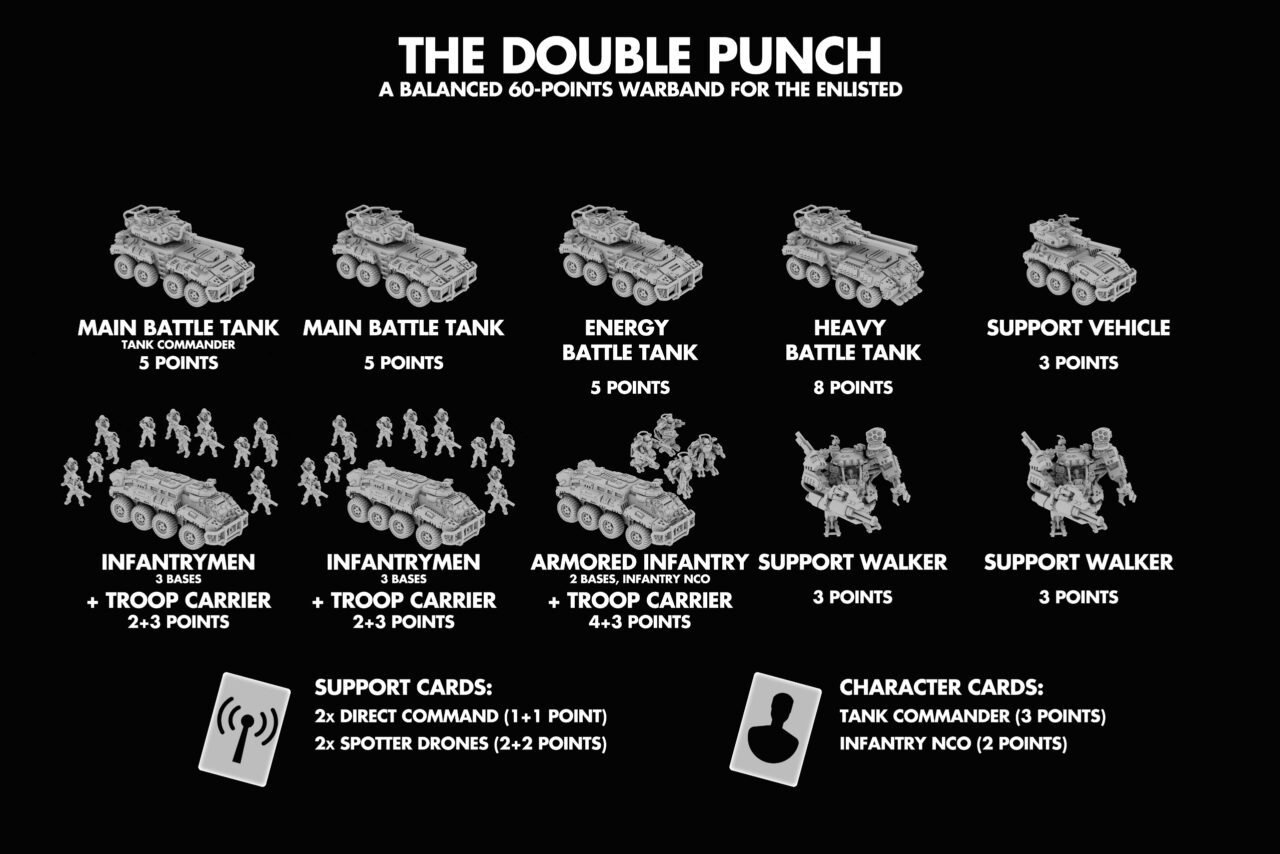 THE DOUBLE PUNCH
A BALANCED 60-POINTS WARBAND FOR THE ENLISTED

MAIN BATTLE TANK
TANK COMMANDER
5 POINTS

MAIN BATTLE TANK
5 POINTS

ENERGY BATTLE TANK
5 POINTS

HEAVY BATTLE TANK
8 POINTS

SUPPORT VEHICLE
3 POINTS

INFANTRYMEN
3 BASES
+ TROOP CARRIER
2+3 POINTS

INFANTRYMEN
3 BASES
+ TROOP CARRIER
2+3 POINTS

ARMORED INFANTRY
2 BASES, INFANTRY NCO
+ TROOP CARRIER
4+3 POINTS

SUPPORT WALKER
3 POINTS

SUPPORT WALKER
3 POINTS

SUPPORT CARDS:
2x DIRECT COMMAND (1+1 POINT)
2x SPOTTER DRONES (2+2 POINTS)

CHARACTER CARDS:
TANK COMMANDER (3 POINTS)
INFANTRY NCO (2 POINTS)